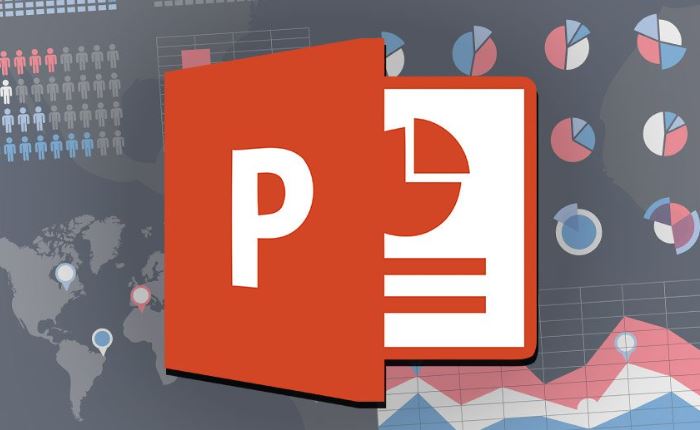 P