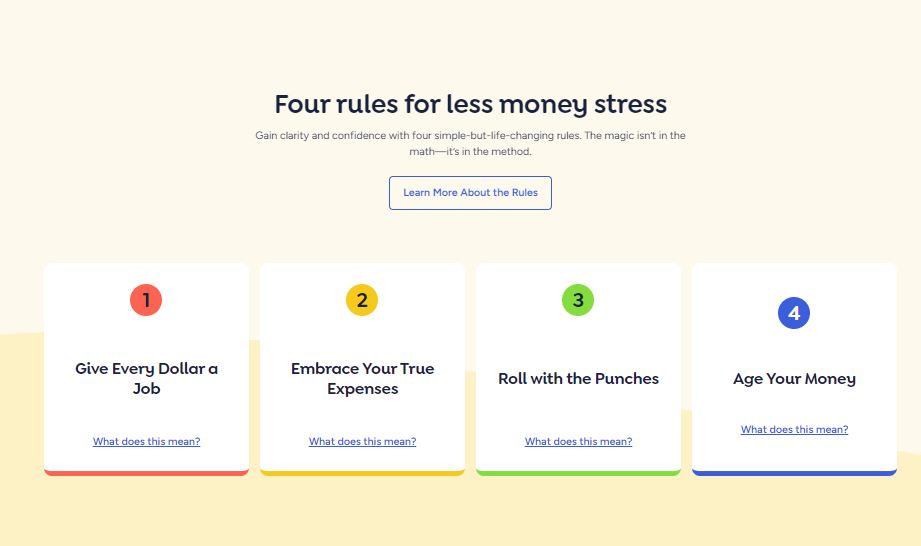 Four rules for less money stress

Gain clarity and confidence with four simple-but-life-changing rules. The magic isn't in the math—it's in the method.

Learn More About the Rules

1

Give Every Dollar a Job

What does this mean?

2

Embrace Your True Expenses

What does this mean?

3

Roll with the Punches

What does this mean?

4

Age Your Money

What does this mean?